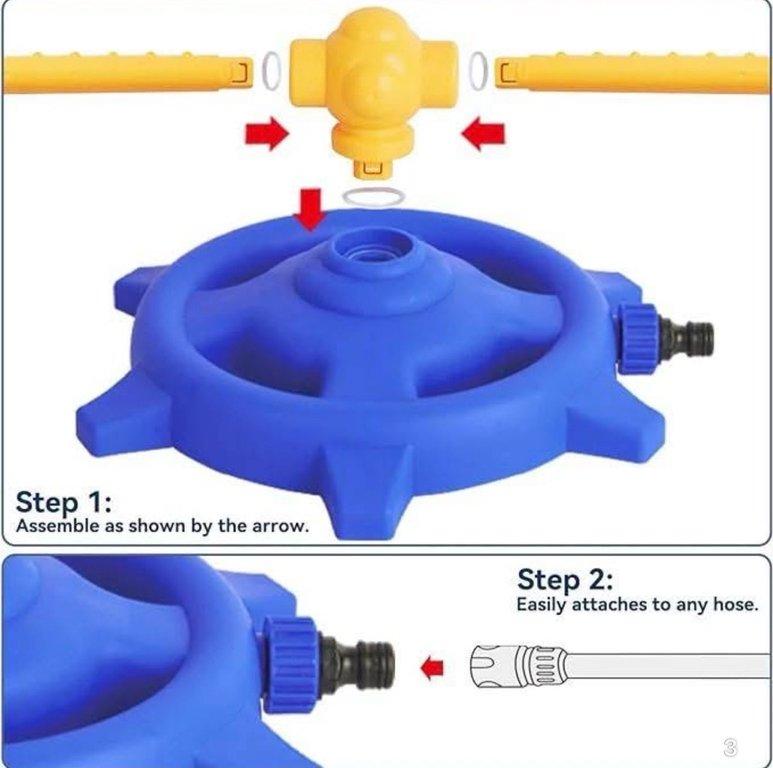 Step 1:
Assemble as shown by the arrow.

Step 2:
Easily attaches to any hose.

3