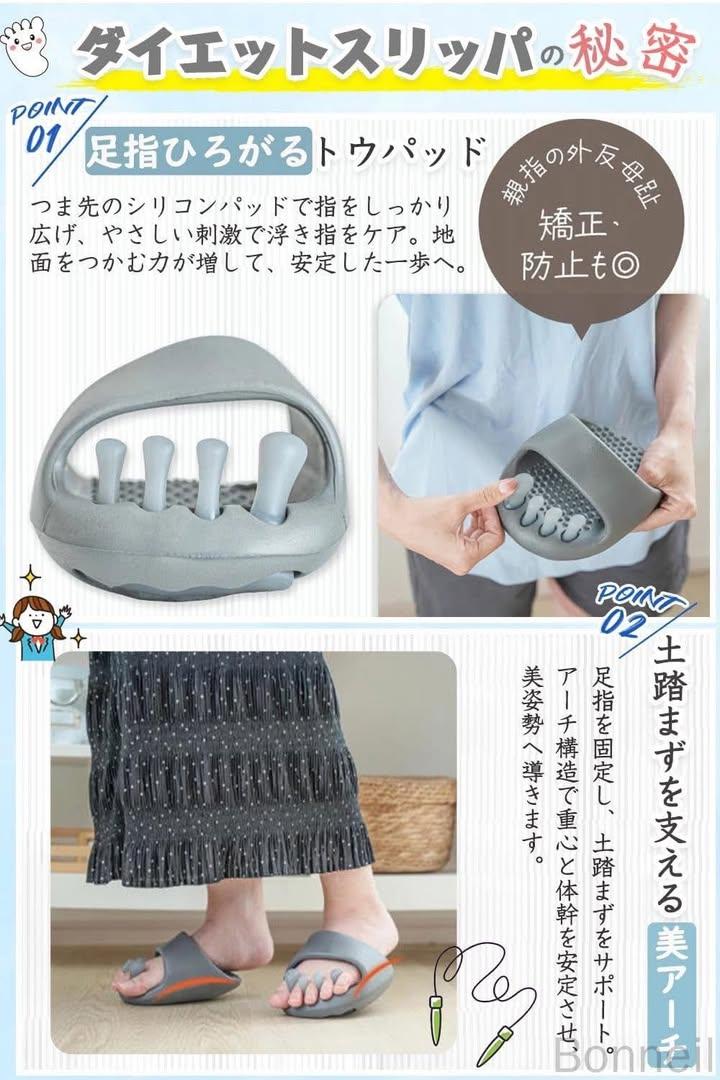 ダイエットスリッパの秘密

POINT 01

足指ひろがるトウパッド

つま先のシリコンパッドで指をしっかり広げ、やさしい刺激で浮き指をケア。地面をつかむ力が増して、安定した一歩へ。

親指の外反母趾
矯正、防止も◎

POINT 02

土踏まずを支える美アーチ

足指を固定し、土踏まずをサポート。アーチ構造で重心と体幹を安定させ、美姿勢へ導きます。

Bonneil