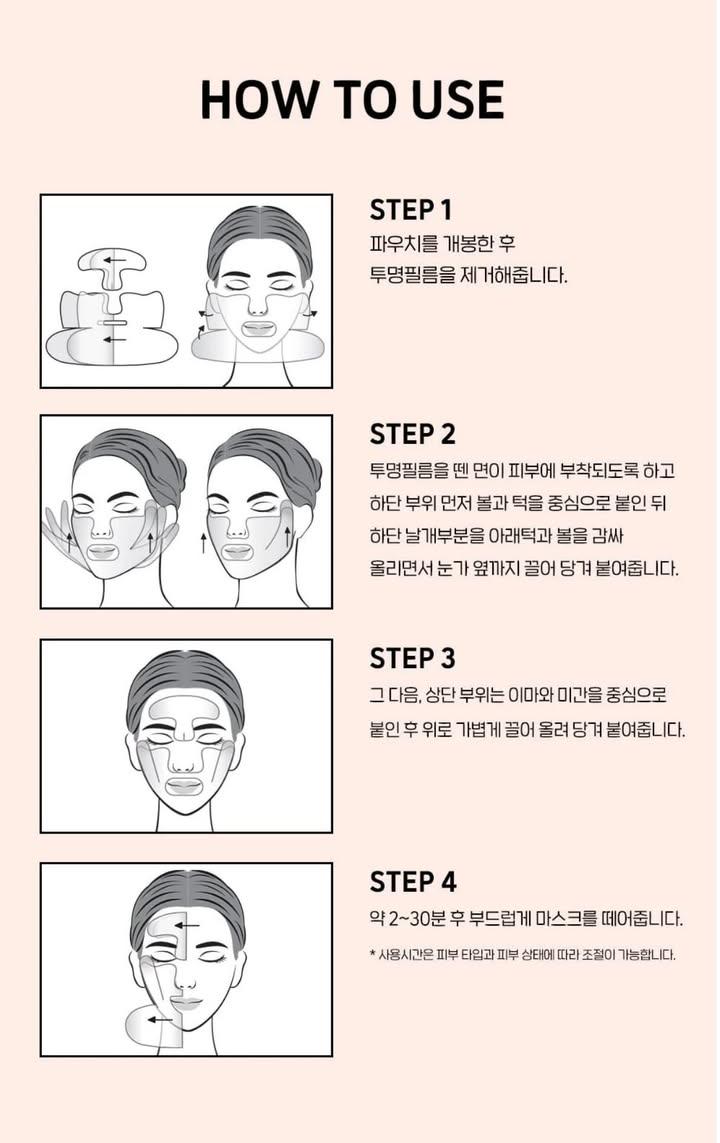 HOW TO USE

STEP 1
파우치를 개봉한 후
투명필름을 제거해줍니다.

STEP 2
투명필름을 뗀 면이 피부에 부착되도록 하고
하단 부위 먼저 볼과 턱을 중심으로 붙인 뒤
하단 날개부분을 아래턱과 볼을 감싸
올리면서 눈가 옆까지 끌어 당겨 붙여줍니다.

STEP 3
그 다음, 상단 부위는 이마와 미간을 중심으로
붙인 후 위로 가볍게 끌어 올려 당겨 붙여줍니다.

STEP 4
약 2~30분 후 부드럽게 마스크를 떼어줍니다.
* 사용시간은 피부 타입과 피부 상태에 따라 조절이 가능합니다.